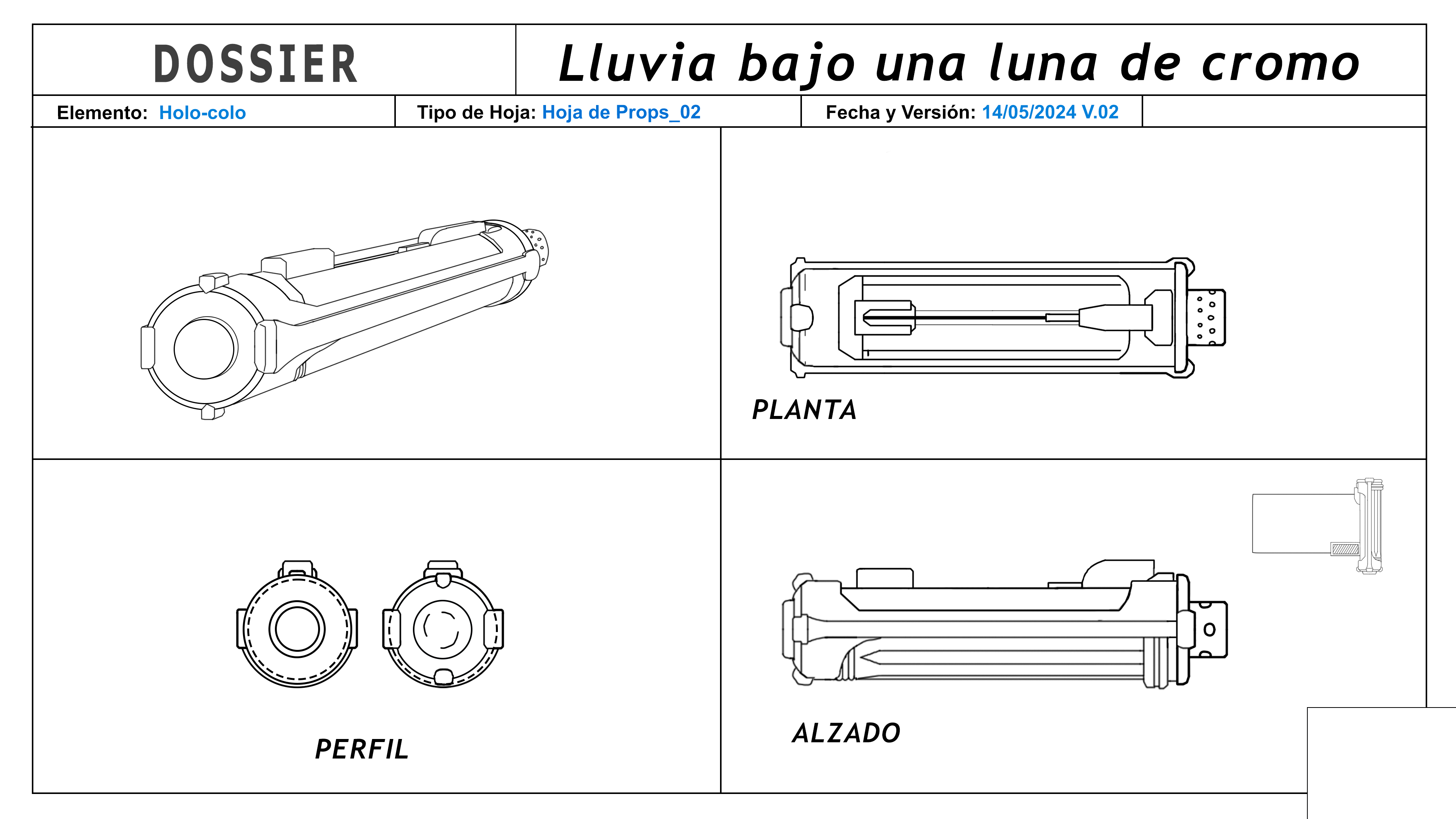 DOSSIER

Lluvia bajo una luna de cromo

Elemento: Holo-colo

Tipo de Hoja: Hoja de Props_02

Fecha y Versión: 14/05/2024 V.02

PLANTA

PERFIL

ALZADO